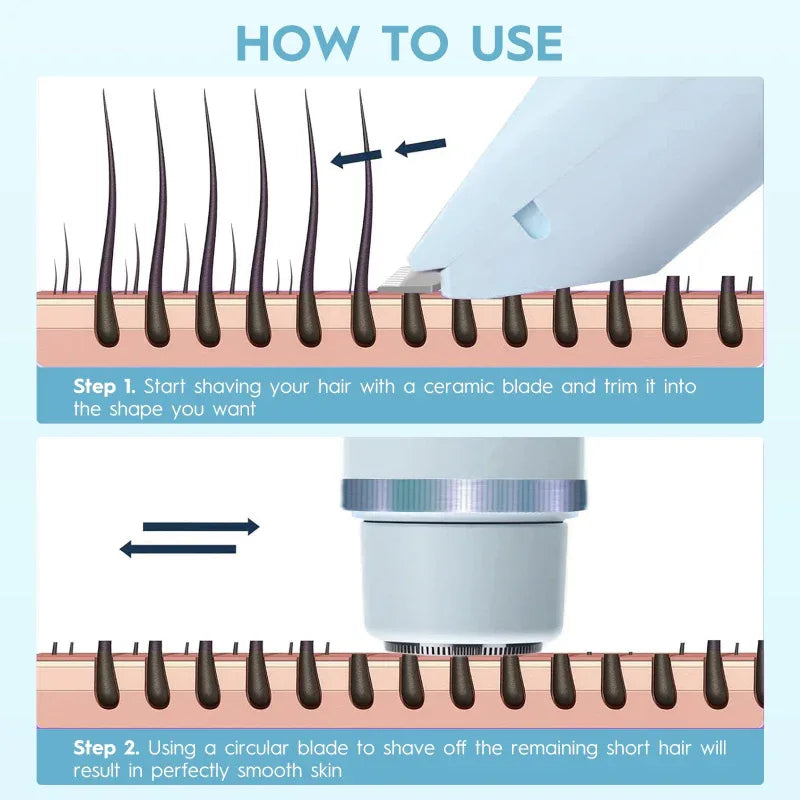 HOW TO USE

Step 1. Start shaving your hair with a ceramic blade and trim it into the shape you want

Step 2. Using a circular blade to shave off the remaining short hair will result in perfectly smooth skin